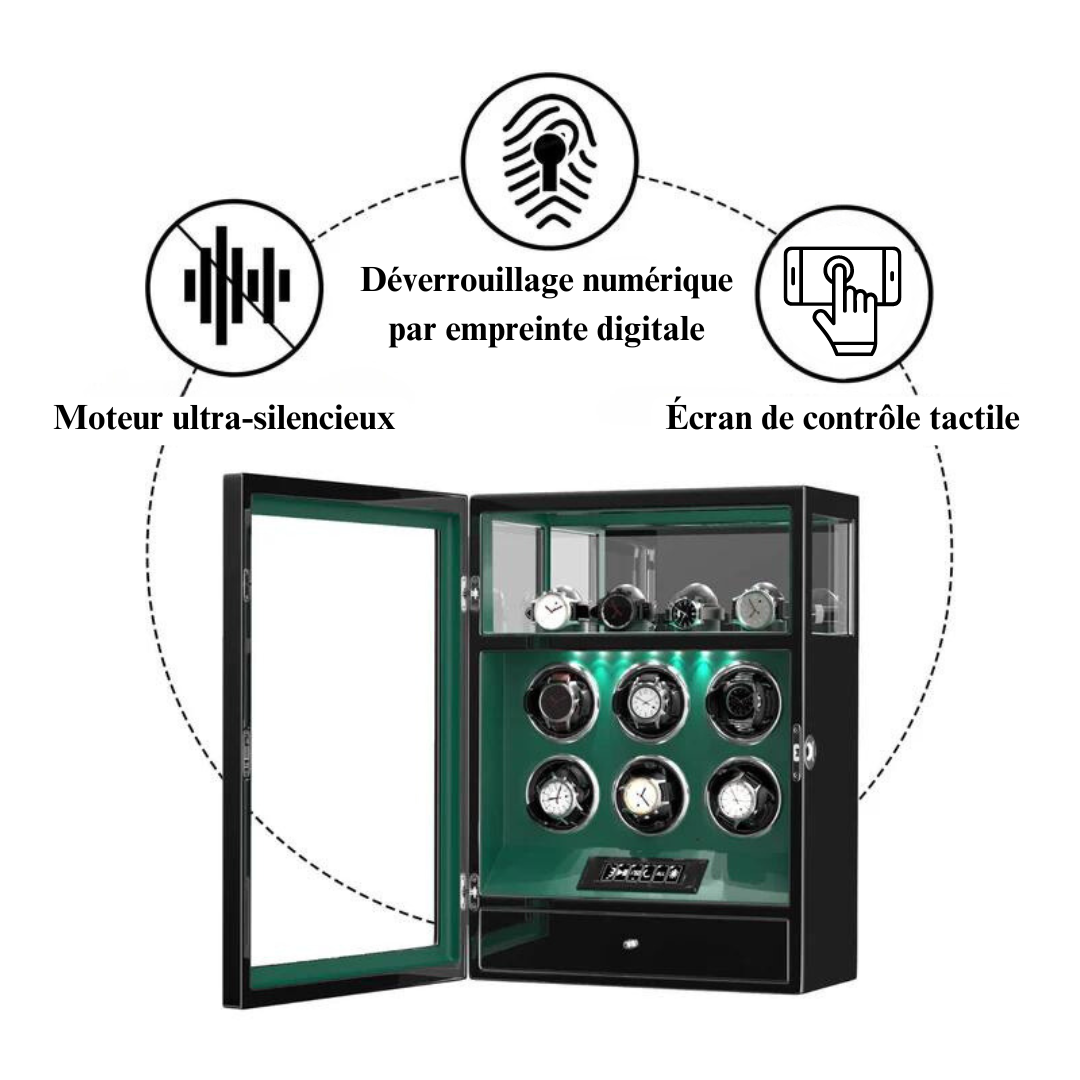 Déverrouillage numérique par empreinte digitale

Moteur ultra-silencieux

Écran de contrôle tactile