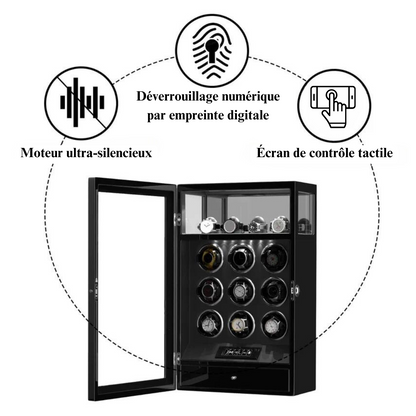 Déverrouillage numérique par empreinte digitale

Moteur ultra-silencieux

Écran de contrôle tactile